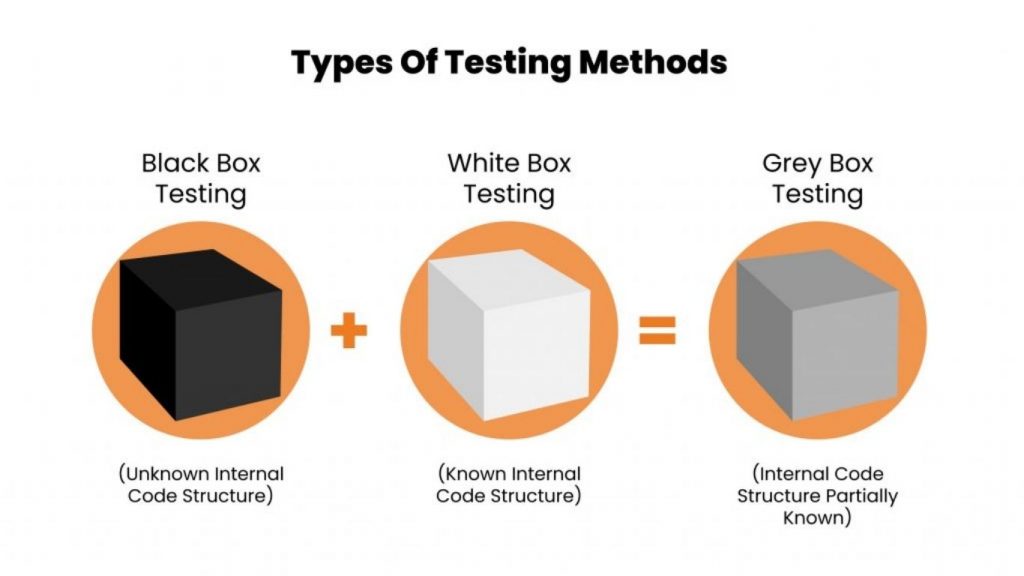 Types Of Testing Methods

Black Box Testing

+

White Box Testing

=

Grey Box Testing

(Unknown Internal Code Structure)

(Known Internal Code Structure)

(Internal Code Structure Partially Known)